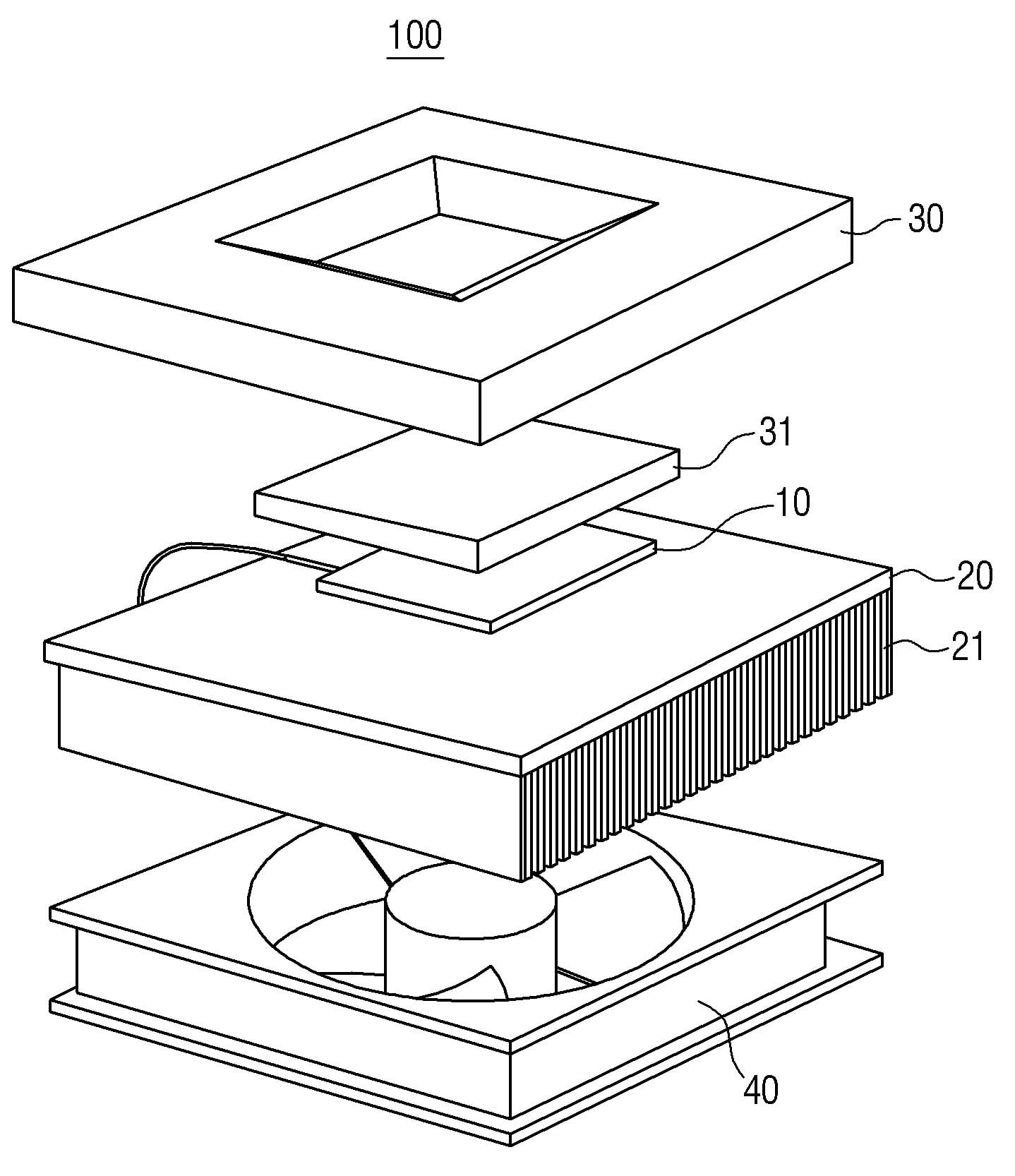 100

30

31

10

20

21

40