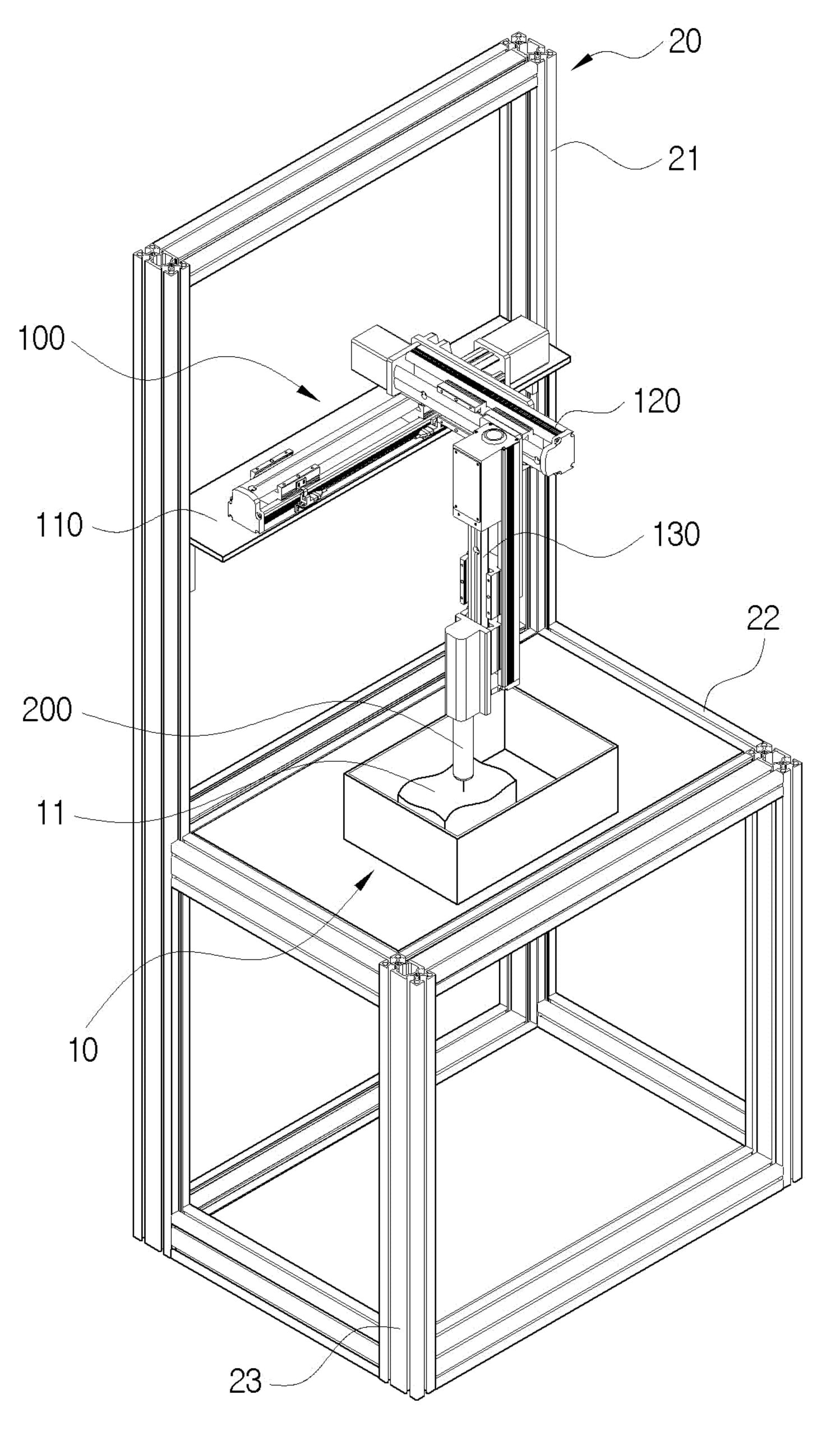 20
21
100
120
110
130
22
200
11
10
23