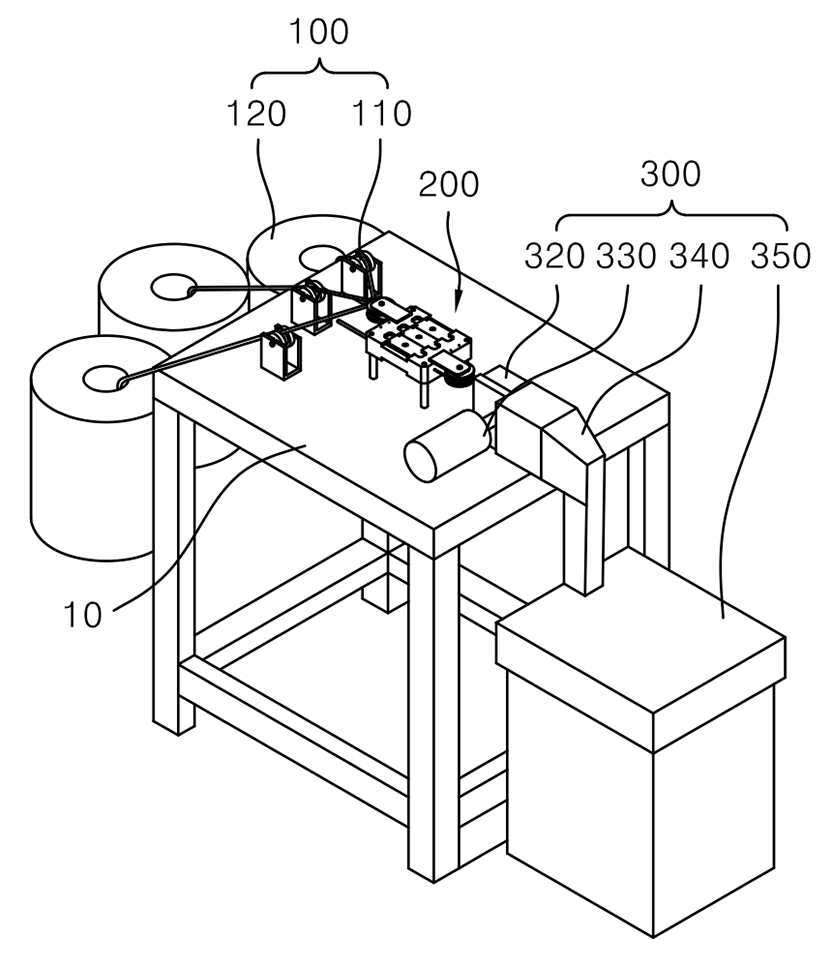 100
120
110
200
300
320 330 340 350
10