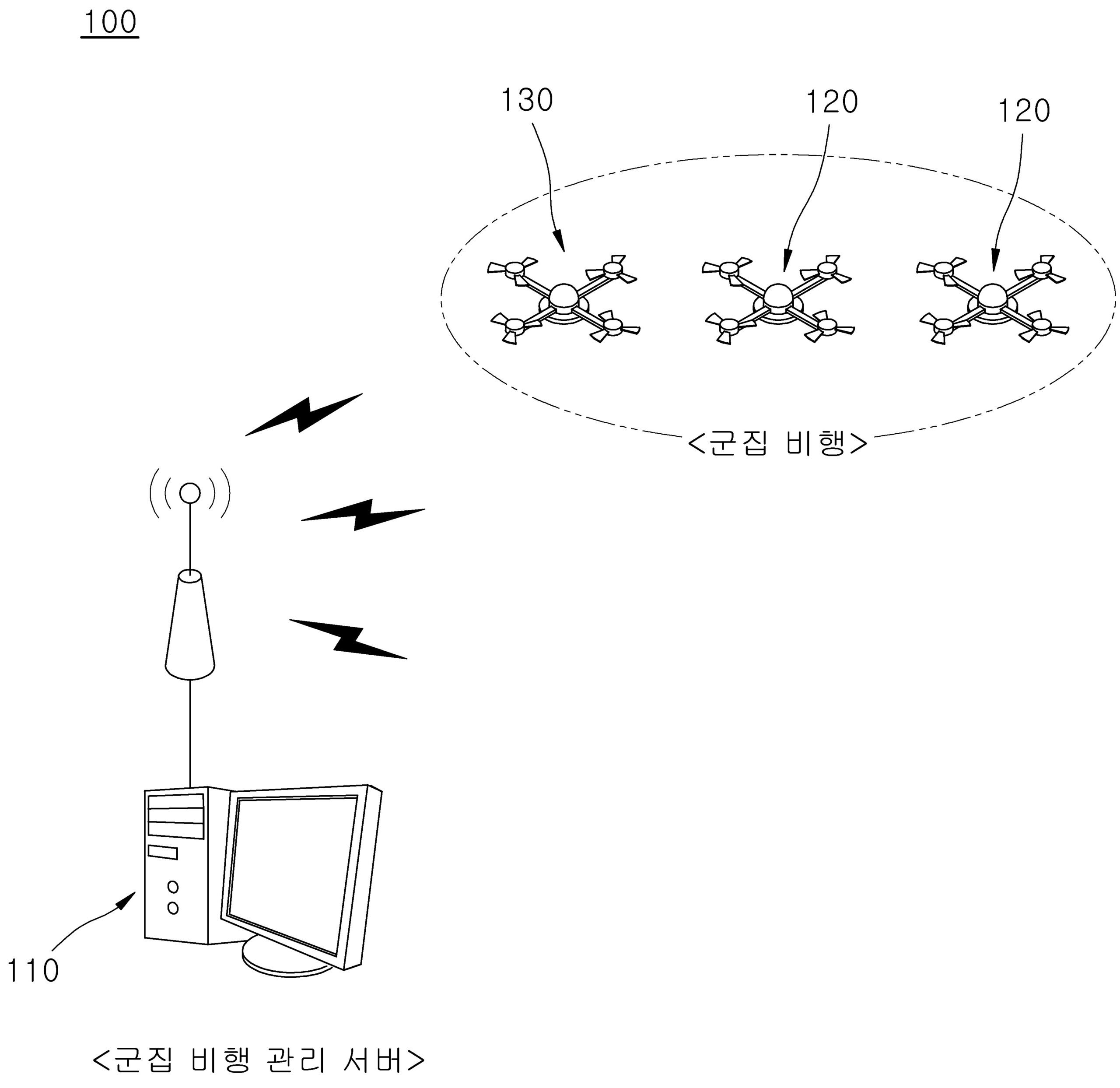 100

130
120
120

<군집 비행>

110

<군집 비행 관리 서버>