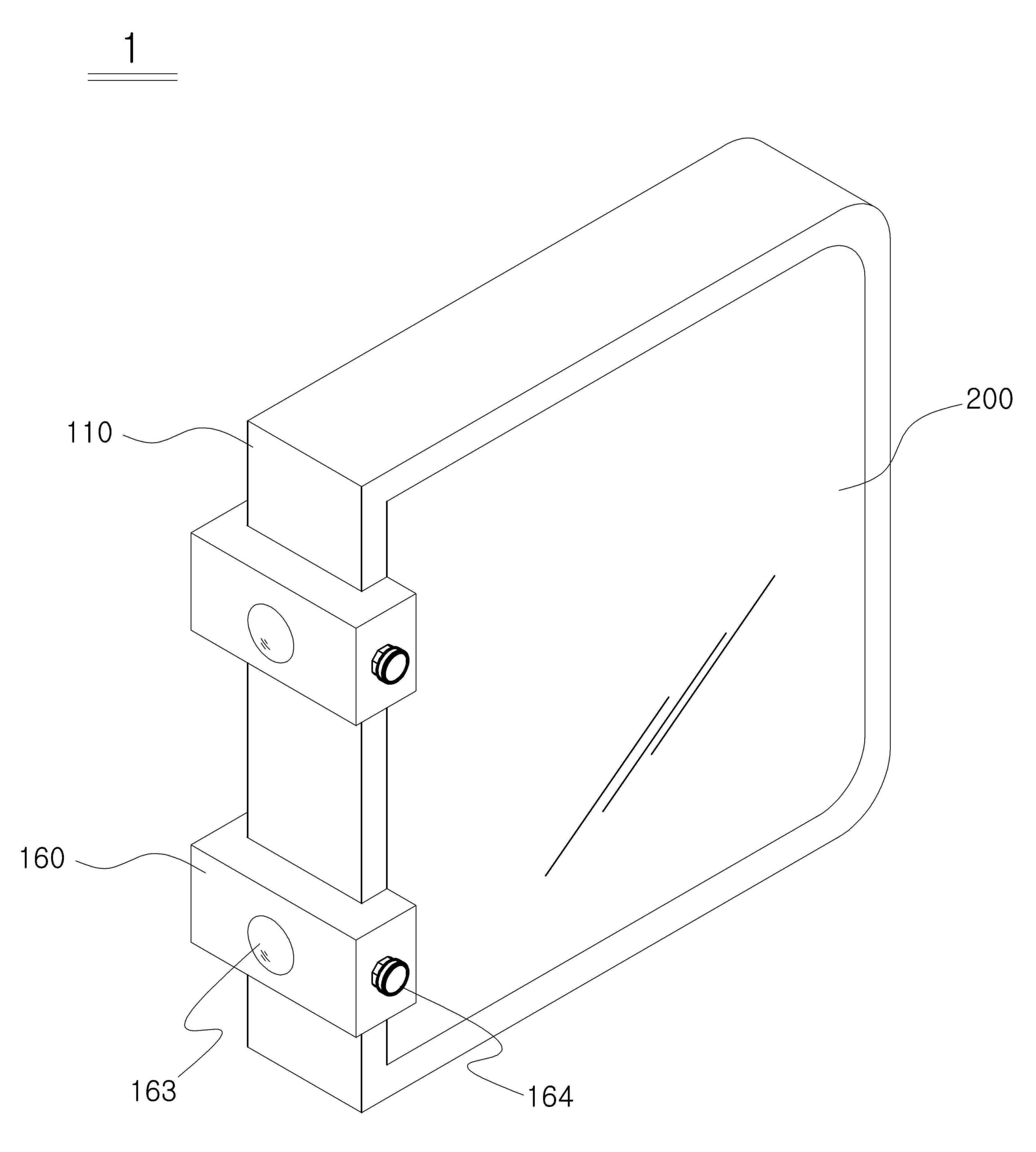 1

200

110

160

163

164