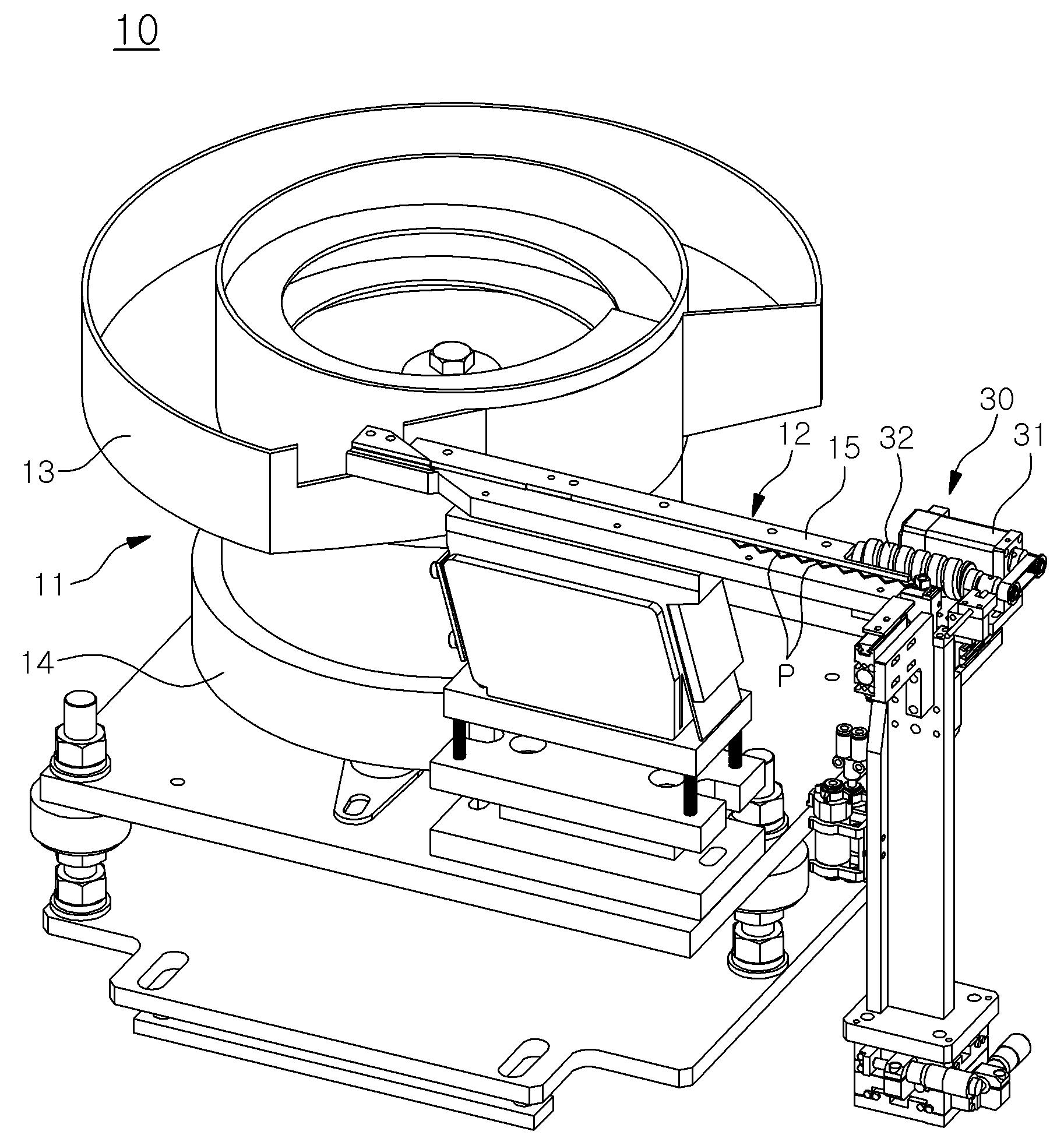 10

30

12

15

32

31

13

11

14

P