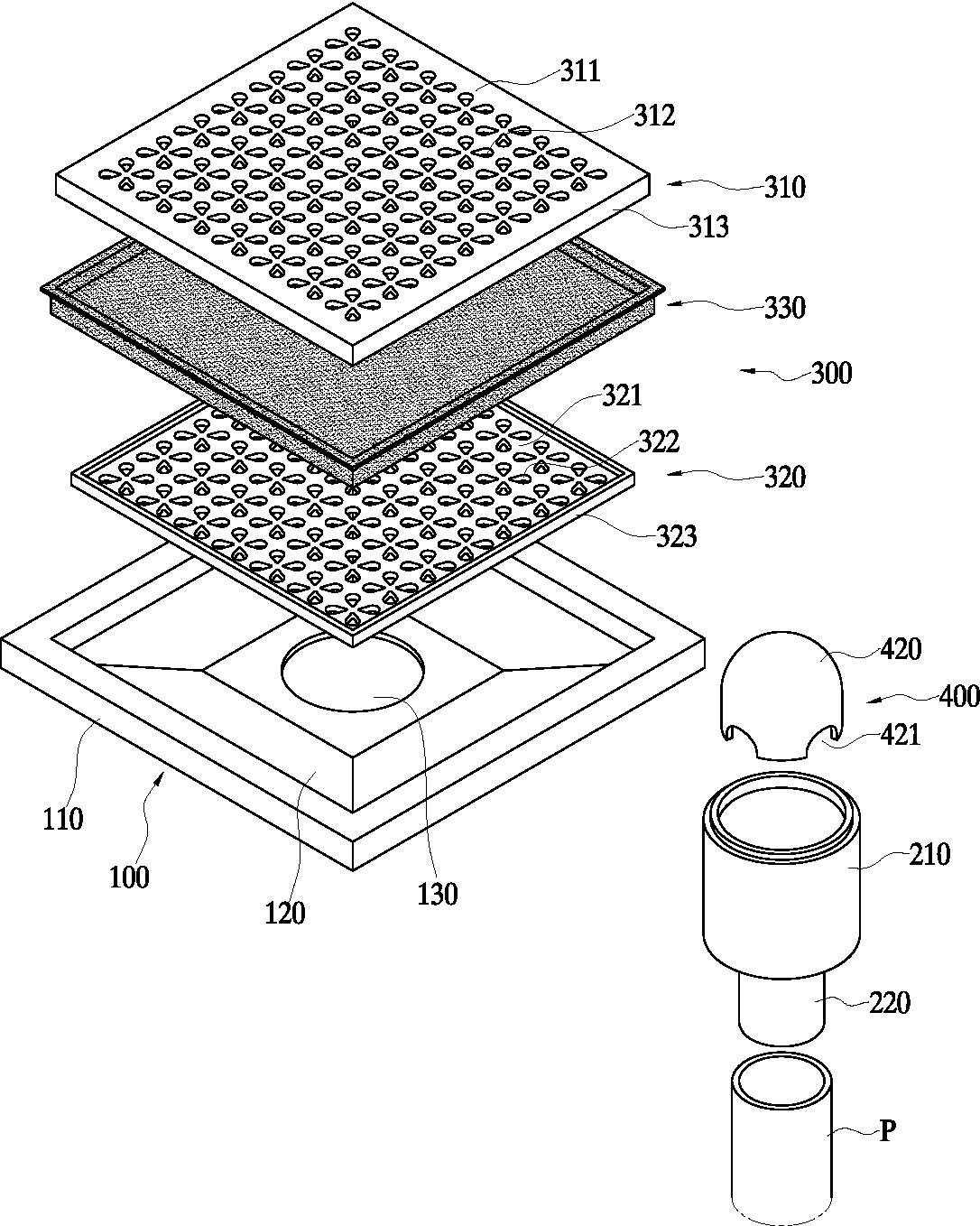 311
312
310
313
330
300
321
322
320
323
420
400
421
110
100
120
130
210
220
P