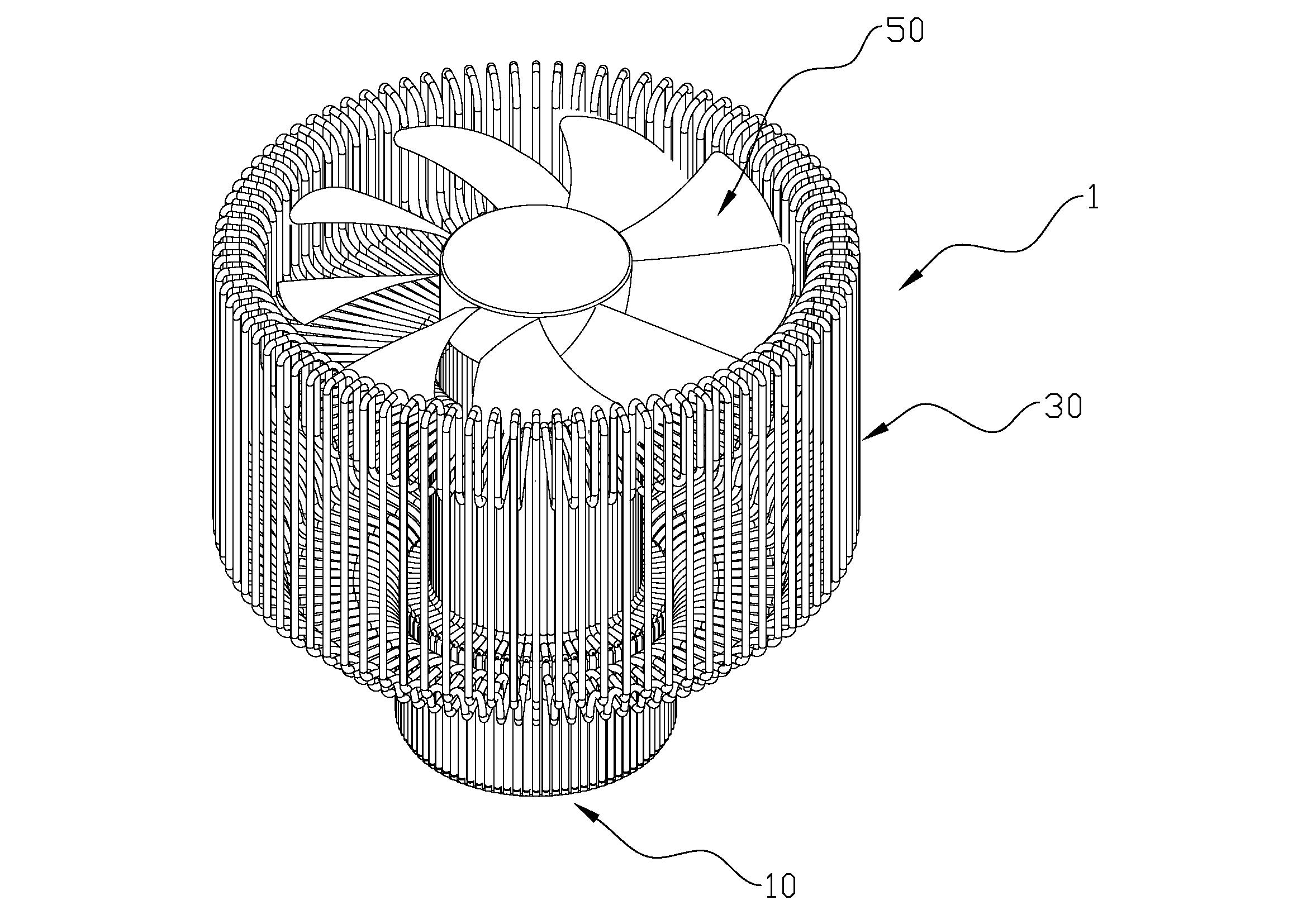 50

1

30

10