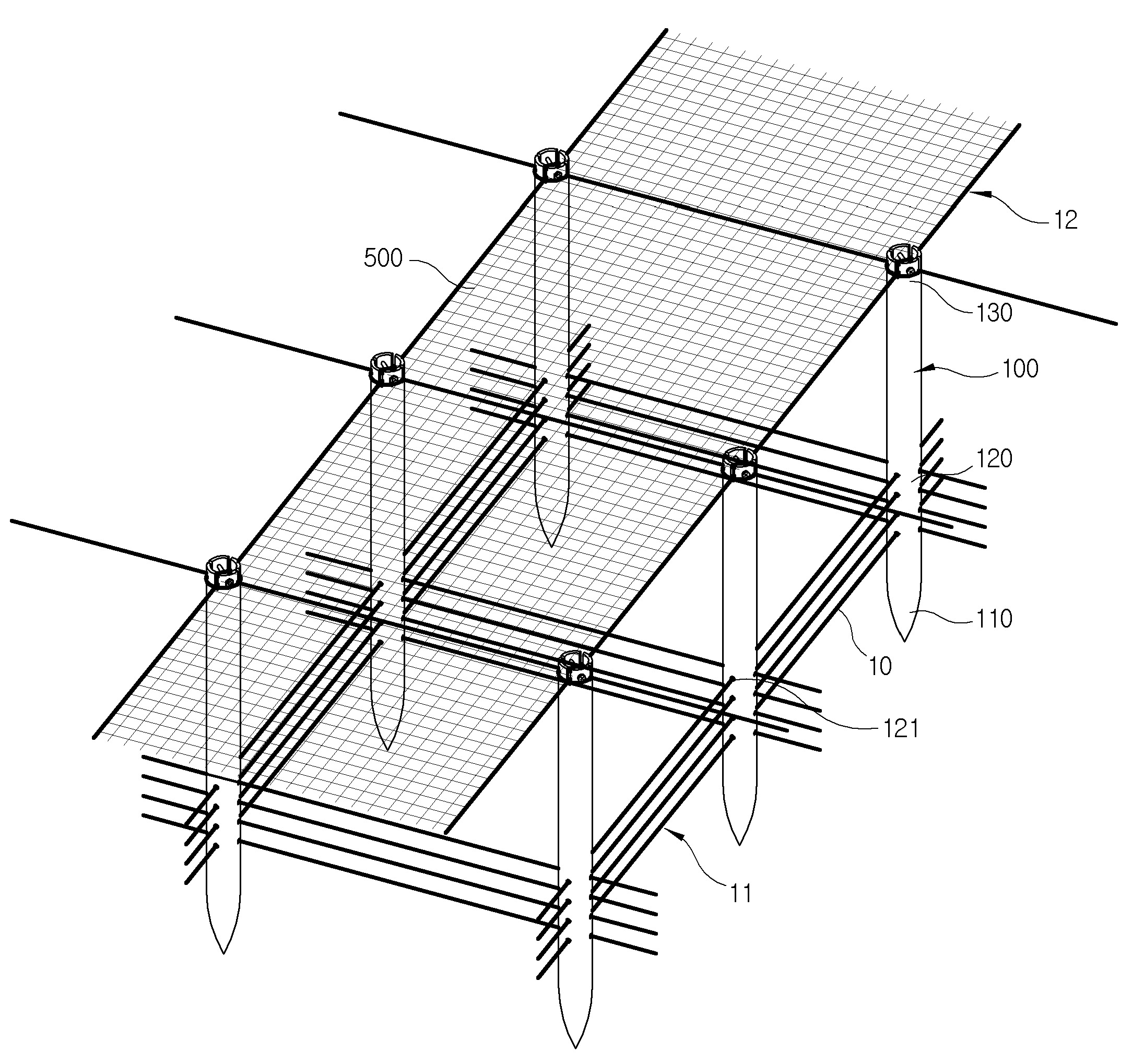 12
500
130
100
120
110
10
121
11