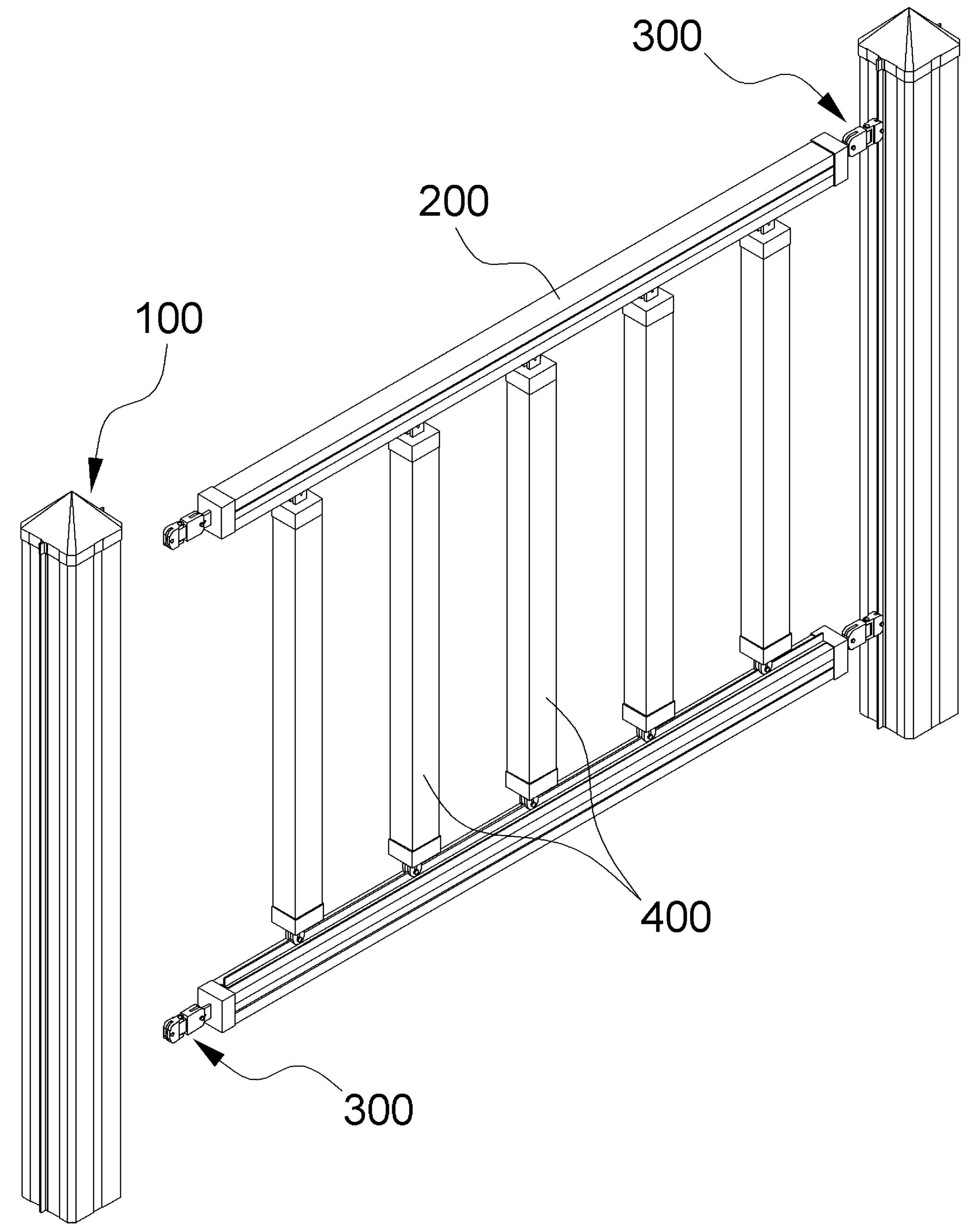 300

200

100

400

300