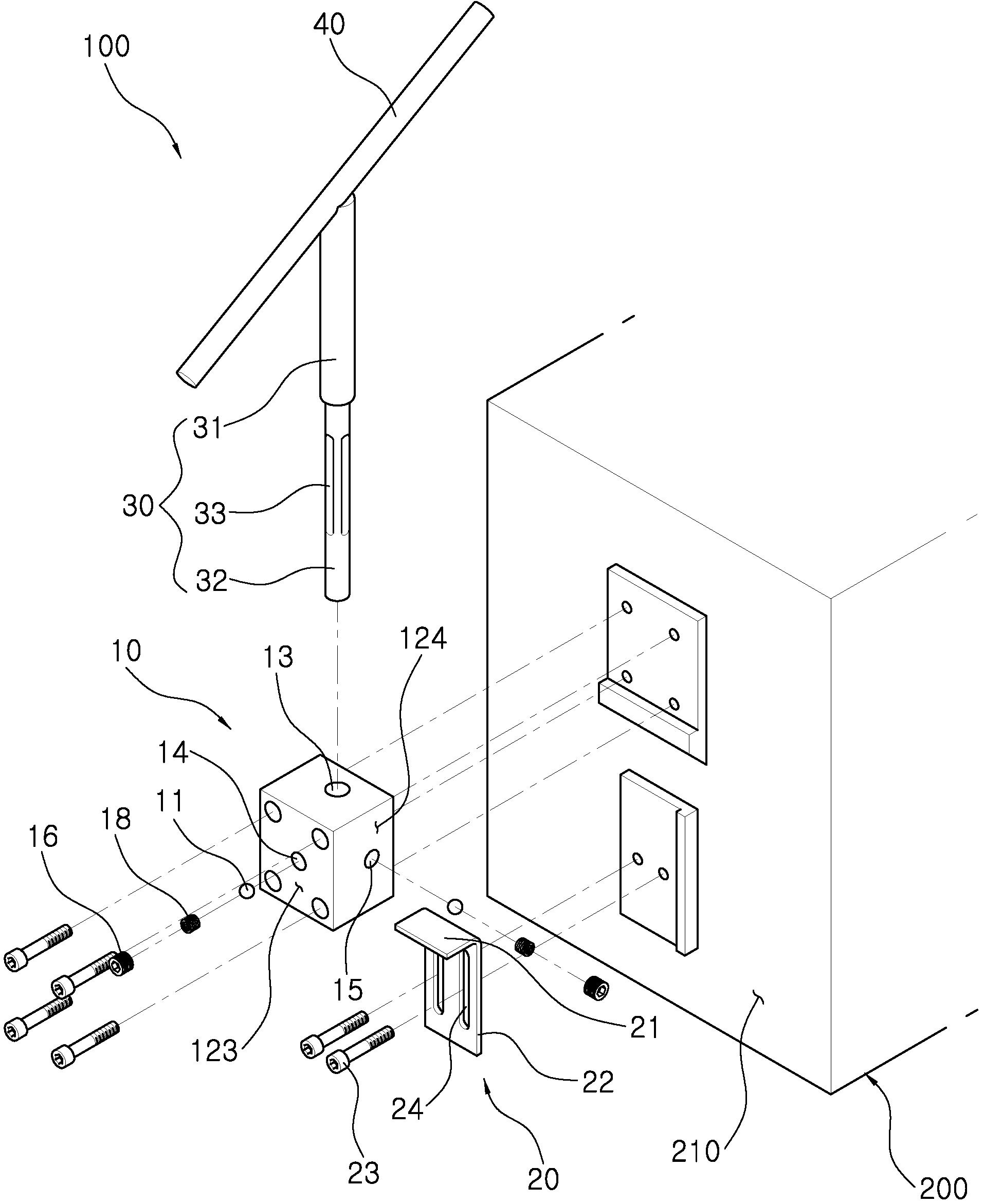 100
40
31
30
33
32
10
13
124
14
11
18
16
15
123
21
22
24
23
20
210
200