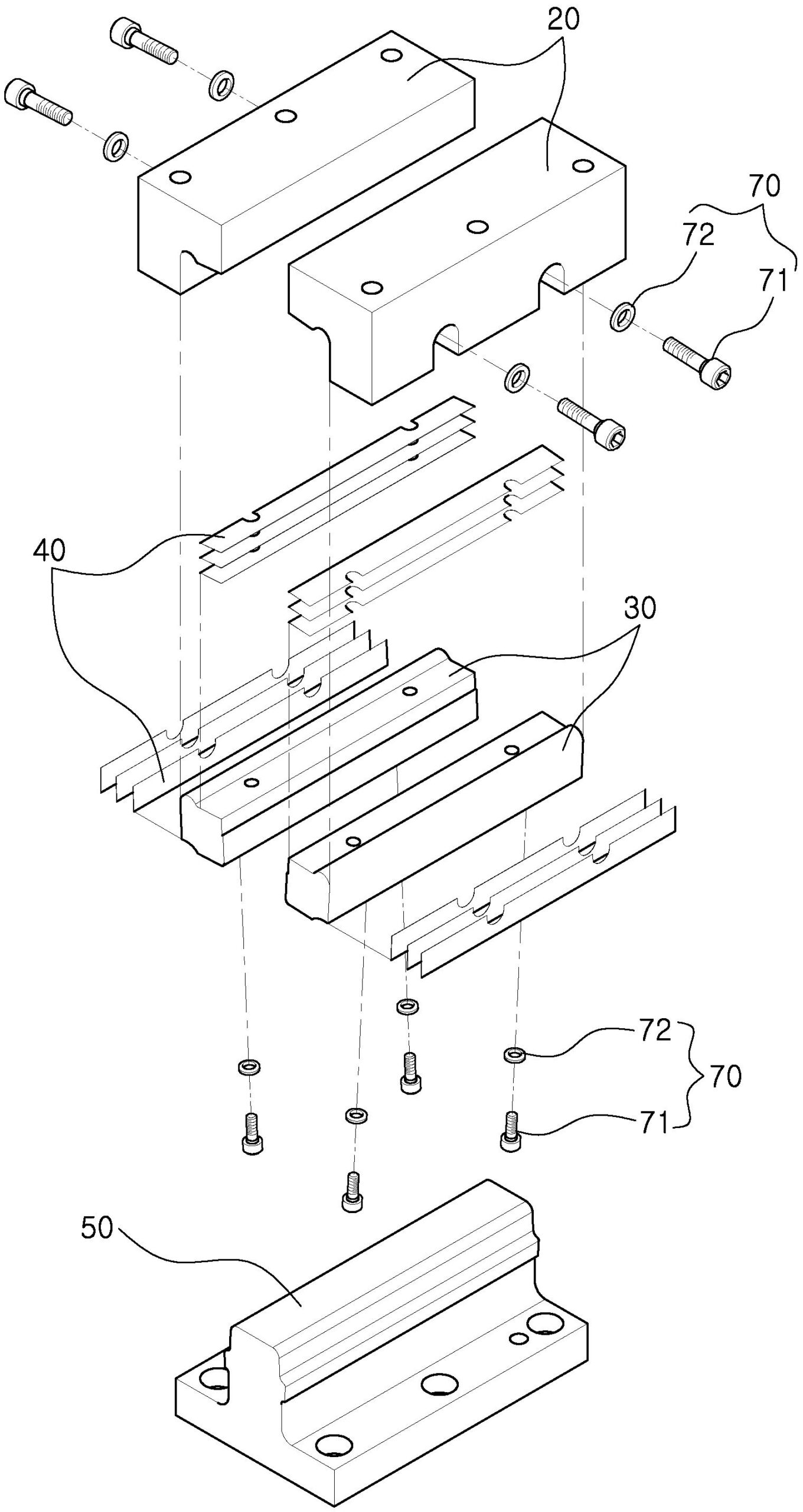 20

70

72

71

40

30

72

70

71

50