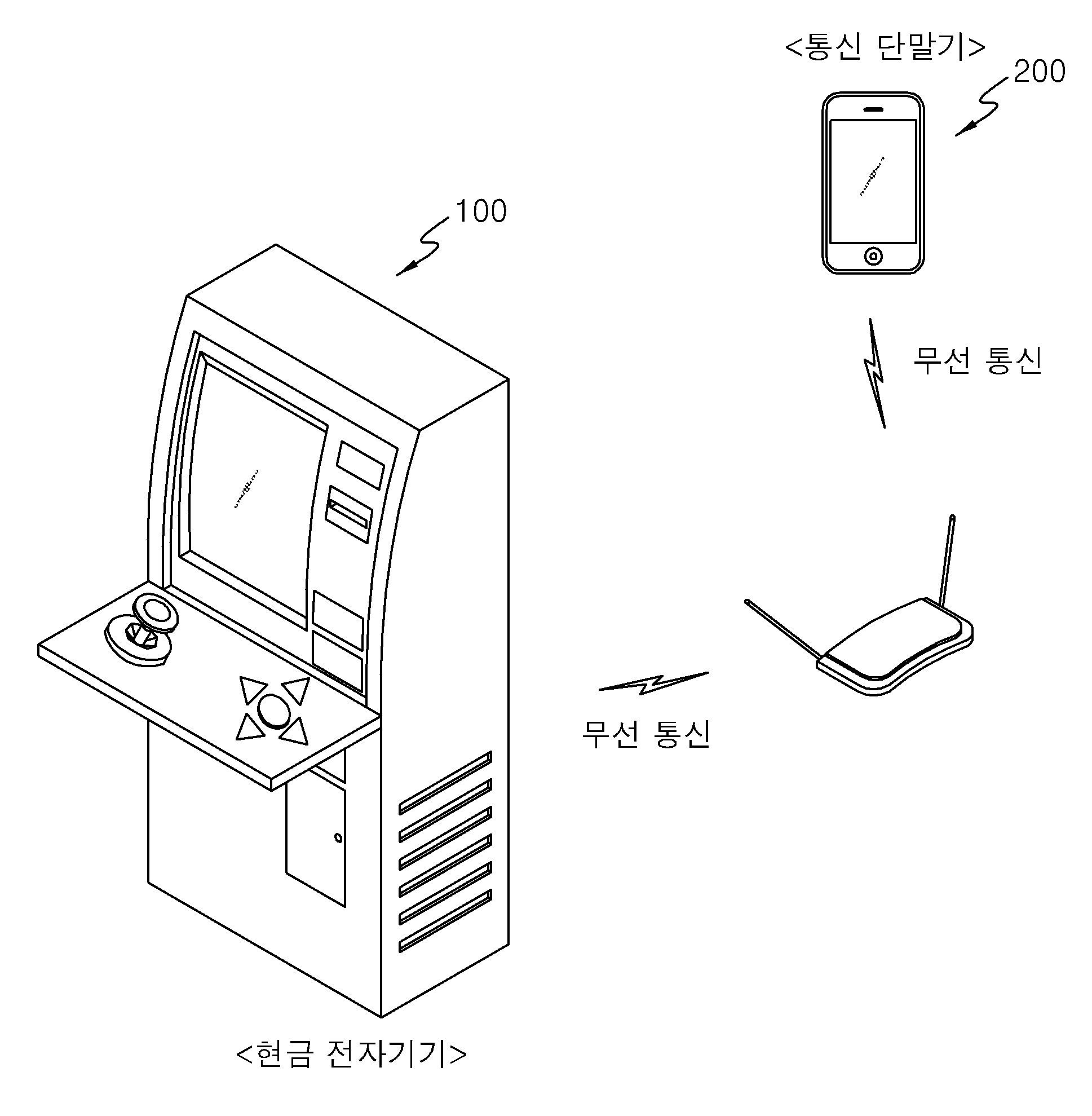 <통신 단말기>

200

100

무선 통신

무선 통신

<현금 전자기기>