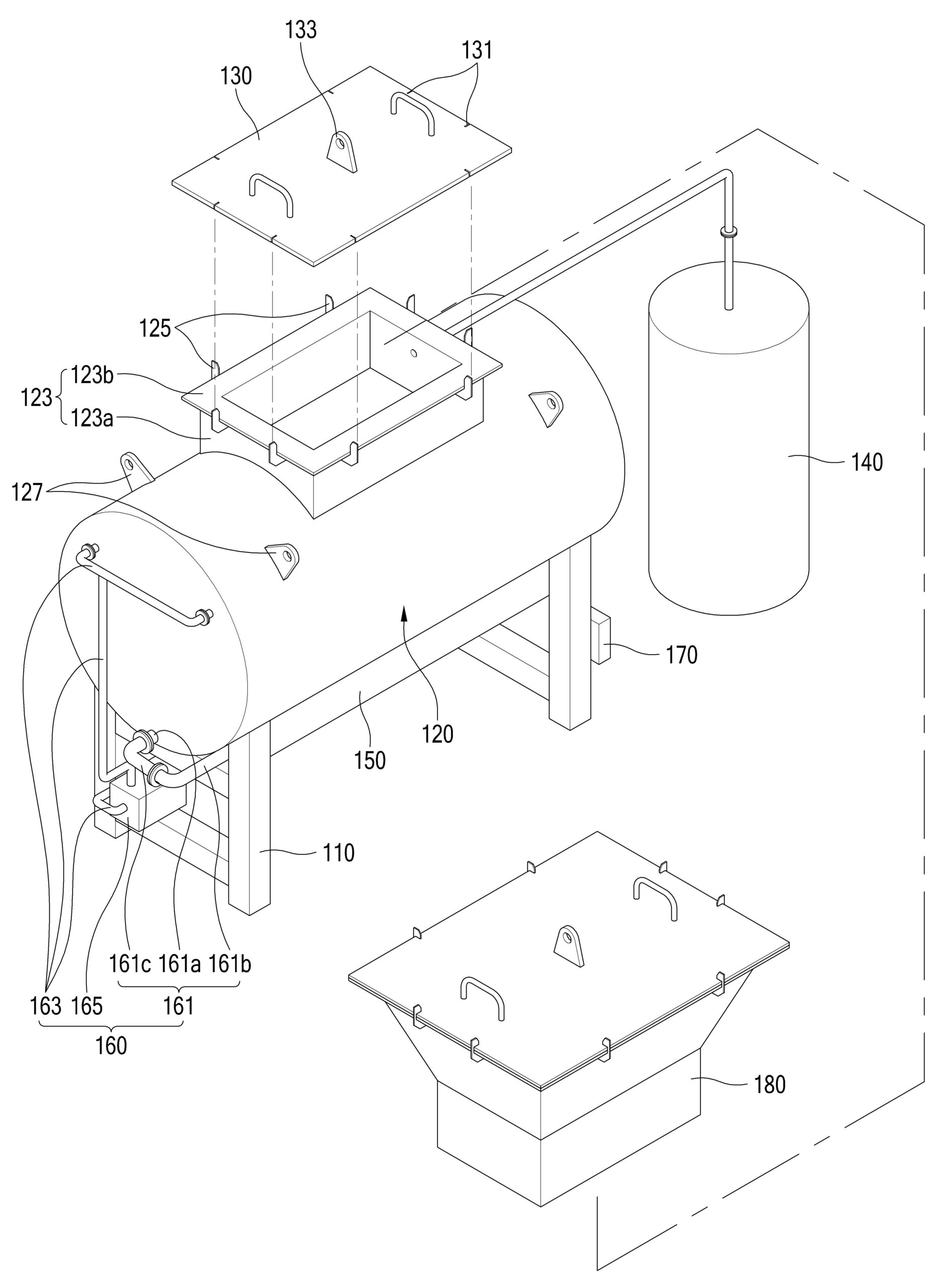 133
131
130
125
123
123b
123a
127
140
170
120
150
110
161c 161a 161b
163 165
161
160
180