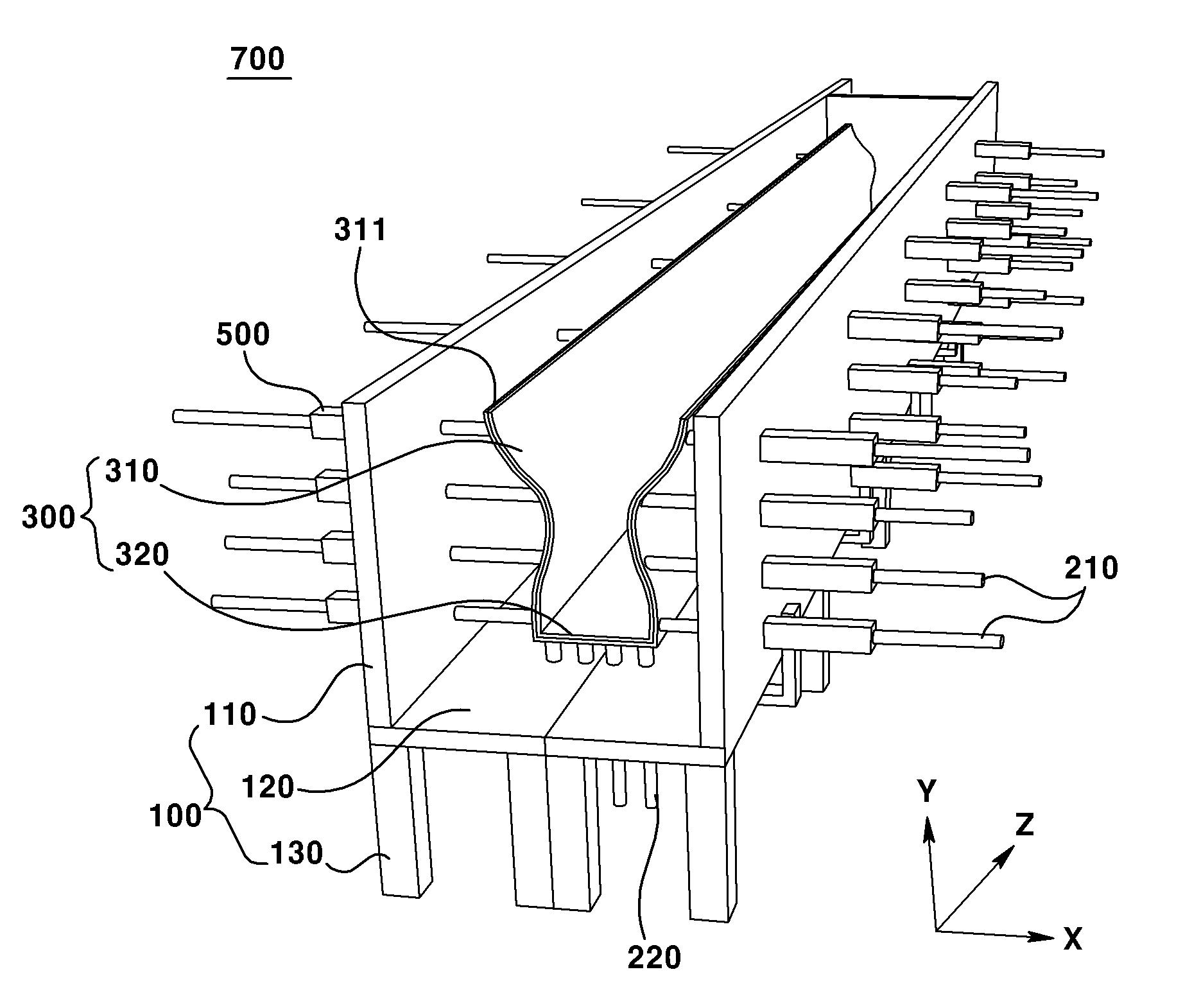 700

311

500

310

300

320

210

110

120

100

130

220

Y

Z

X