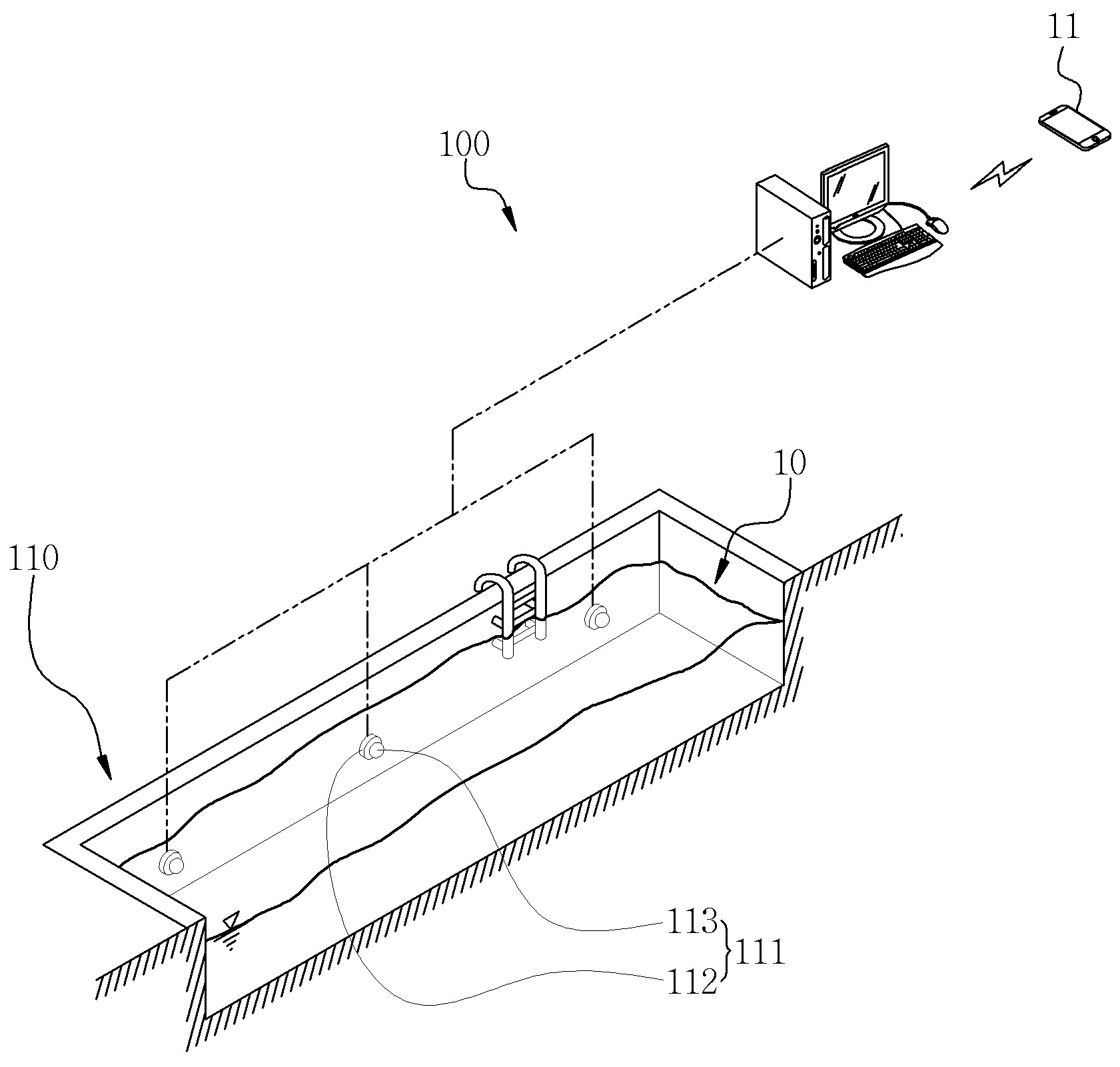 11

100

10

110

113
111
112